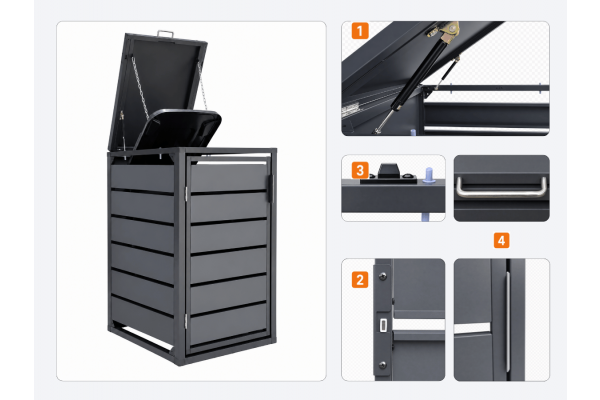 1

3

4

2